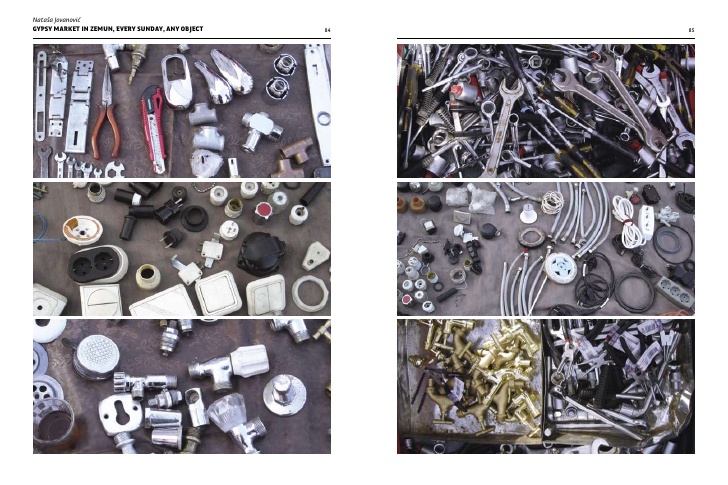 Nataša Jovanović
GYPSY MARKET IN ZEMUN, EVERY SUNDAY, ANY OBJECT

84

85